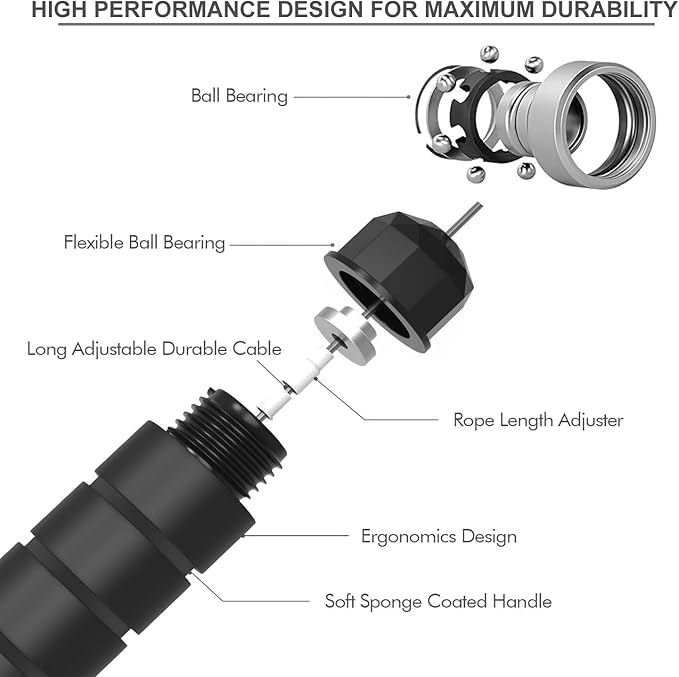 HIGH PERFORMANCE DESIGN FOR MAXIMUM DURABILITY

Ball Bearing

Flexible Ball Bearing

Long Adjustable Durable Cable

Rope Length Adjuster

Ergonomics Design

Soft Sponge Coated Handle