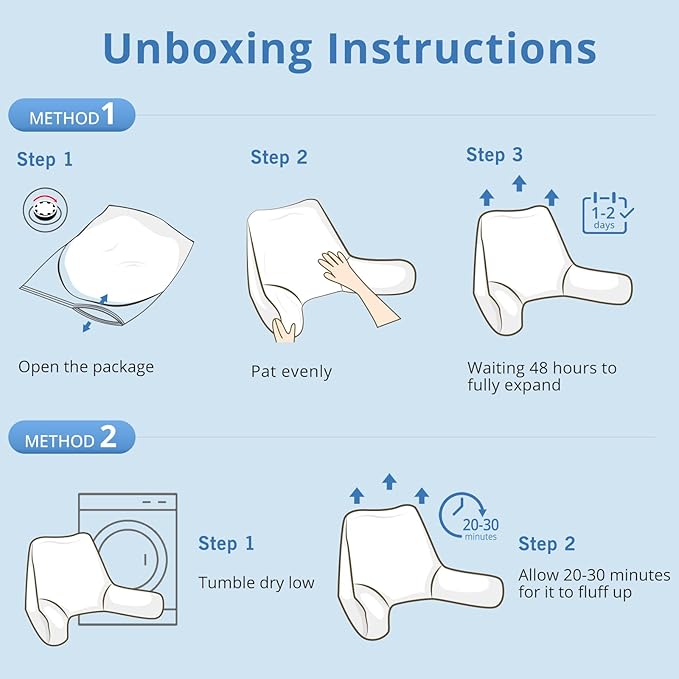 Unboxing Instructions

METHOD 1

Step 1

Open the package

Step 2

Pat evenly

Step 3

1-2 days

Waiting 48 hours to fully expand

METHOD 2

Step 1

Tumble dry low

20-30 minutes

Step 2

Allow 20-30 minutes for it to fluff up