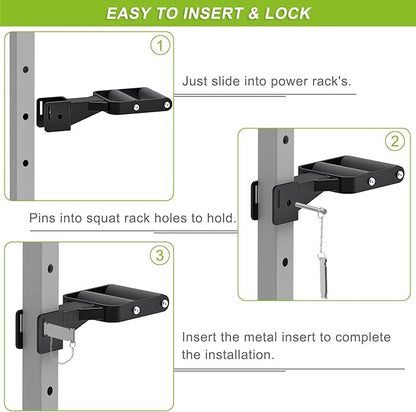 EASY TO INSERT & LOCK

1

Just slide into power rack's.

2

Pins into squat rack holes to hold.

3

Insert the metal insert to complete the installation.