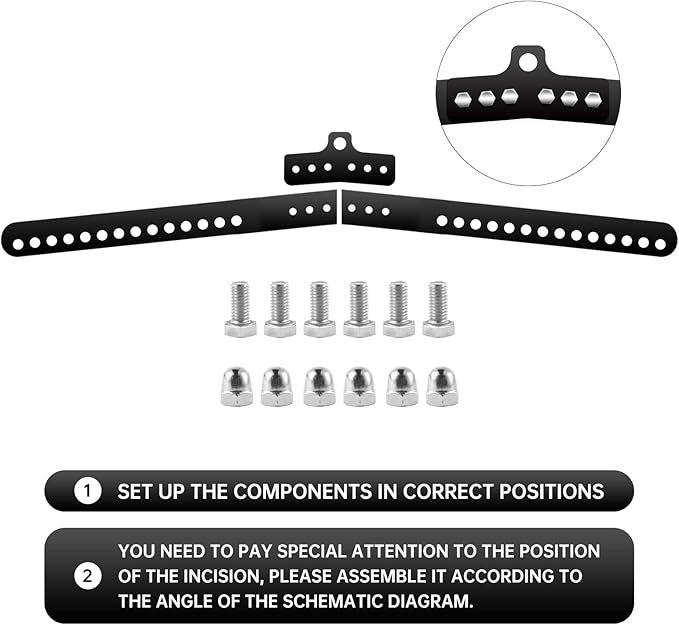 1 SET UP THE COMPONENTS IN CORRECT POSITIONS

2 YOU NEED TO PAY SPECIAL ATTENTION TO THE POSITION OF THE INCISION, PLEASE ASSEMBLE IT ACCORDING TO THE ANGLE OF THE SCHEMATIC DIAGRAM.