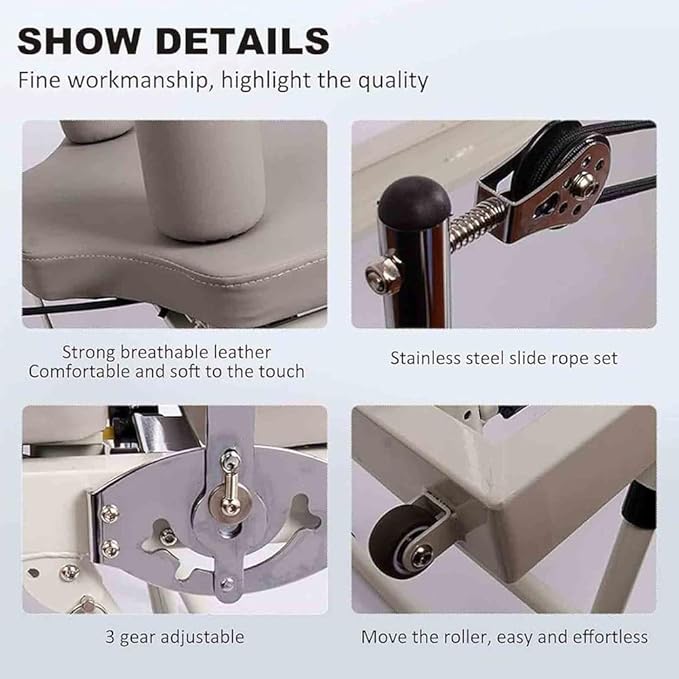 SHOW DETAILS

Fine workmanship, highlight the quality

Strong breathable leather
Comfortable and soft to the touch

Stainless steel slide rope set

3 gear adjustable

Move the roller, easy and effortless