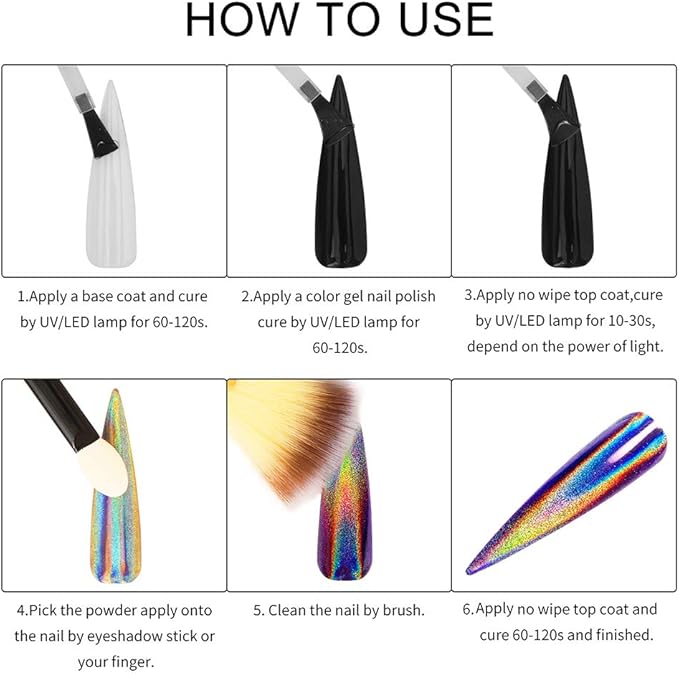 HOW TO USE

1.Apply a base coat and cure by UV/LED lamp for 60-120s.

2.Apply a color gel nail polish cure by UV/LED lamp for 60-120s.

3.Apply no wipe top coat,cure by UV/LED lamp for 10-30s, depend on the power of light.

4.Pick the powder apply onto the nail by eyeshadow stick or your finger.

5. Clean the nail by brush.

6.Apply no wipe top coat and cure 60-120s and finished.