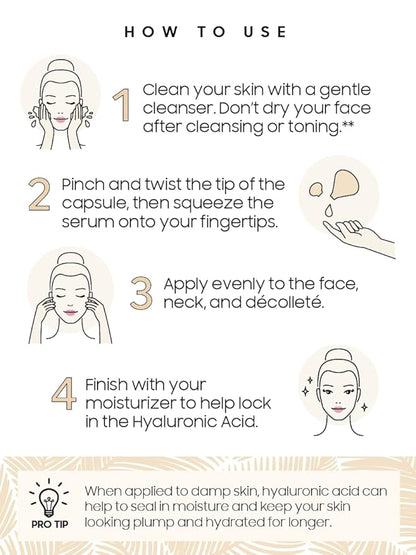 HOW TO USE

1 Clean your skin with a gentle cleanser. Don't dry your face after cleansing or toning.**

2 Pinch and twist the tip of the capsule, then squeeze the serum onto your fingertips.

3 Apply evenly to the face, neck, and décolleté.

4 Finish with your moisturizer to help lock in the Hyaluronic Acid.

PRO TIP

When applied to damp skin, hyaluronic acid can help to seal in moisture and keep your skin looking plump and hydrated for longer.