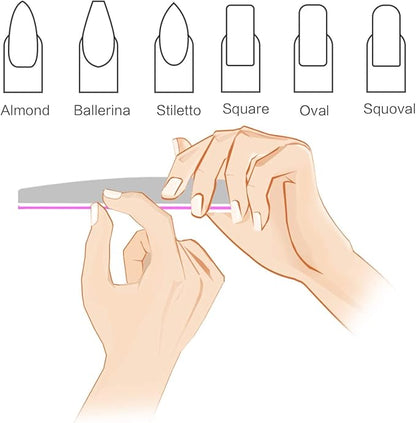 Almond Ballerina Stiletto Square Oval Squoval