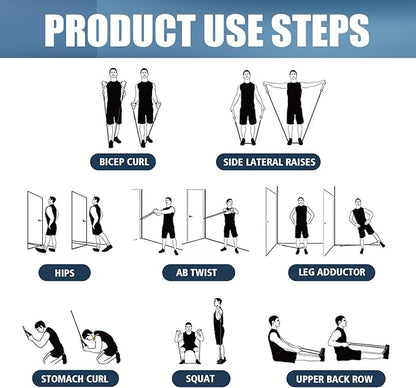 PRODUCT USE STEPS

BICEP CURL

SIDE LATERAL RAISES

HIPS

AB TWIST

LEG ADDUCTOR

STOMACH CURL

SQUAT

UPPER BACK ROW