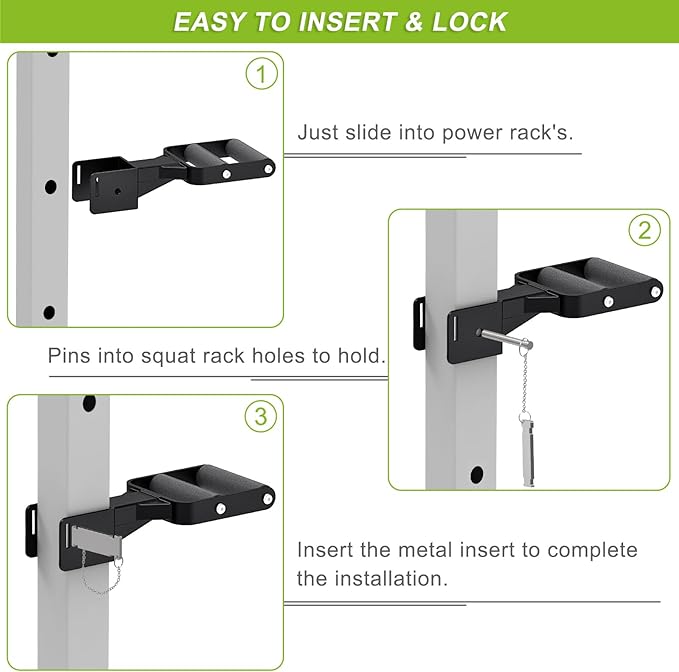 EASY TO INSERT & LOCK

1

Just slide into power rack's.

2

Pins into squat rack holes to hold.

3

Insert the metal insert to complete the installation.