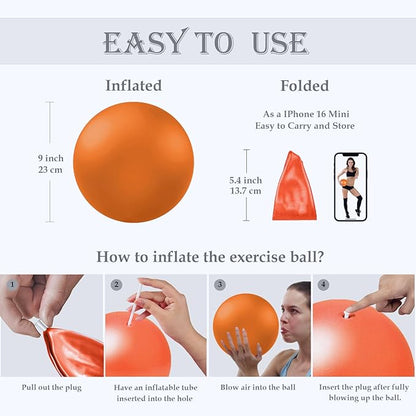 EASY TO USE

Inflated

9 inch
23 cm

Folded

As a IPhone 16 Mini
Easy to Carry and Store

5.4 inch
13.7 cm

How to inflate the exercise ball?

1
Pull out the plug

2
Have an inflatable tube inserted into the hole

3
Blow air into the ball

4
Insert the plug after fully blowing up the ball.