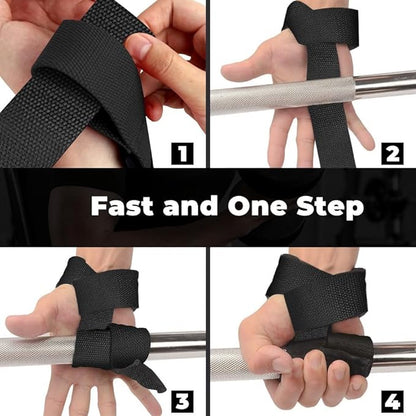 1

2

Fast and One Step

3

4