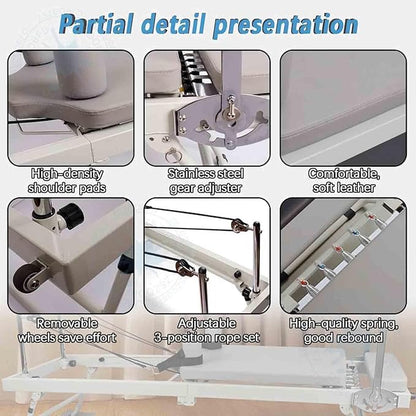 Partial detail presentation

High-density shoulder pads

Stainless steel gear adjuster

Comfortable, soft leather

Removable wheels save effort

Adjustable 3-position rope set

High-quality spring, good rebound