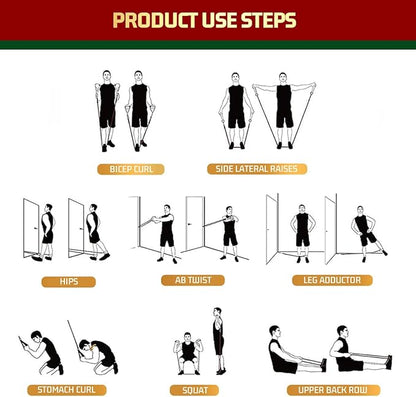 PRODUCT USE STEPS

BICEP CURL

SIDE LATERAL RAISES

HIPS

AB TWIST

LEG ADDUCTOR

STOMACH CURL

SQUAT

UPPER BACK ROW