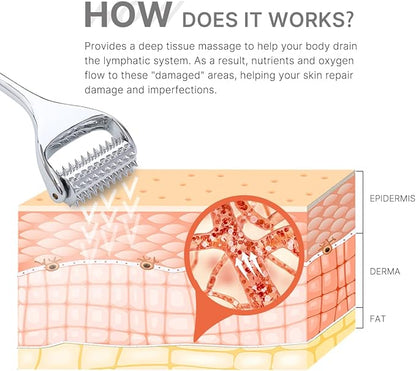 HOW DOES IT WORKS?

Provides a deep tissue massage to help your body drain the lymphatic system. As a result, nutrients and oxygen flow to these "damaged" areas, helping your skin repair damage and imperfections.

EPIDERMIS

DERMA

FAT