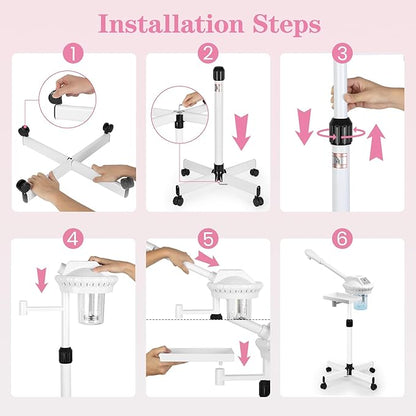 Installation Steps

1

2

3

4

5

6