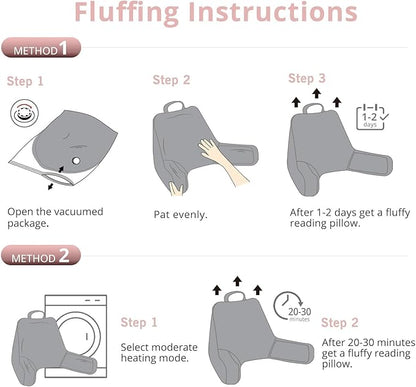 Fluffing Instructions

METHOD 1

Step 1

Open the vacuumed package.

Step 2

Pat evenly.

Step 3

1-2 days

After 1-2 days get a fluffy reading pillow.

METHOD 2

Step 1

Select moderate heating mode.

20-30 minutes

Step 2

After 20-30 minutes get a fluffy reading pillow.