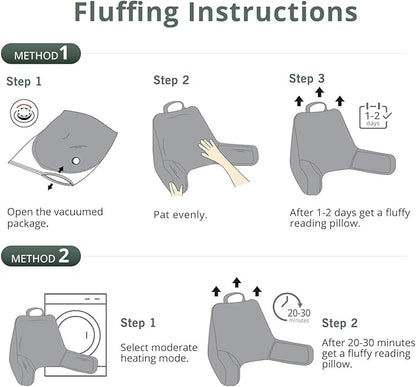 Fluffing Instructions

METHOD 1

Step 1

Open the vacuumed package.

Step 2

Pat evenly.

Step 3

1-2 days

After 1-2 days get a fluffy reading pillow.

METHOD 2

Step 1

Select moderate heating mode.

20-30 minutes

Step 2

After 20-30 minutes get a fluffy reading pillow.