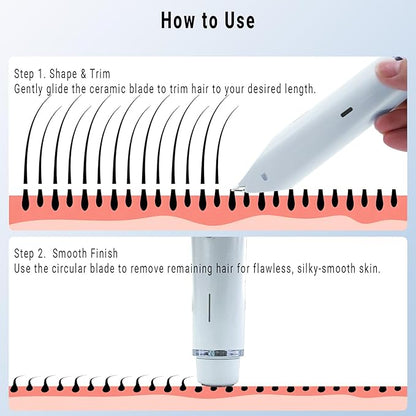 How to Use

Step 1. Shape & Trim
Gently glide the ceramic blade to trim hair to your desired length.

Step 2.  Smooth Finish
Use the circular blade to remove remaining hair for flawless, silky-smooth skin.