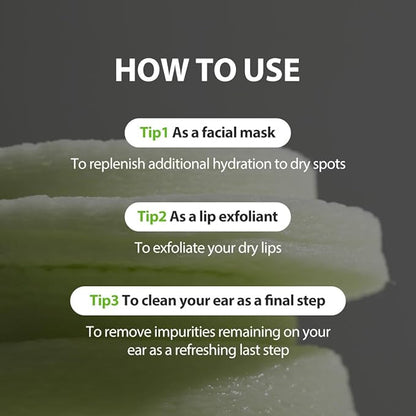 HOW TO USE

Tip1 As a facial mask

To replenish additional hydration to dry spots

Tip2 As a lip exfoliant

To exfoliate your dry lips

Tip3 To clean your ear as a final step

To remove impurities remaining on your ear as a refreshing last step