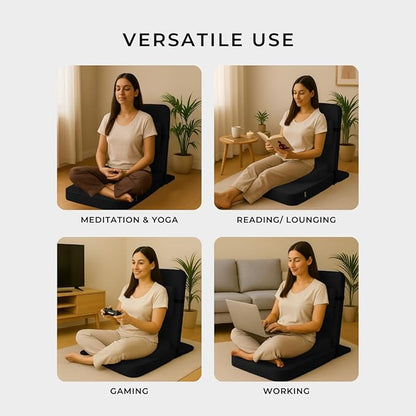 VERSATILE USE

MEDITATION & YOGA

READING/ LOUNGING

GAMING

WORKING