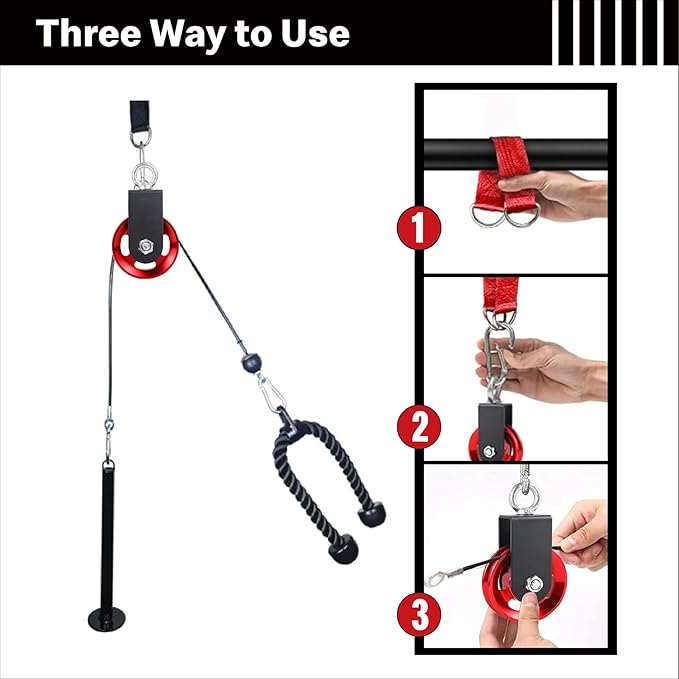 Three Way to Use

1

2

3