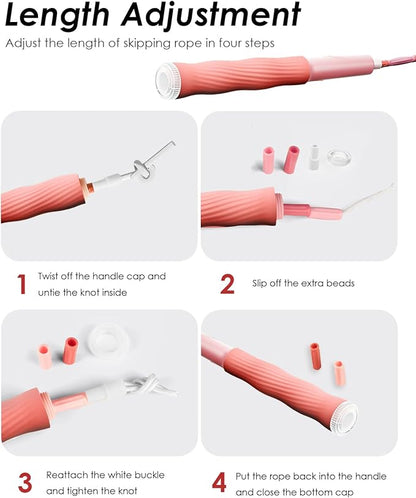 Length Adjustment

Adjust the length of skipping rope in four steps

1 Twist off the handle cap and untie the knot inside

2 Slip off the extra beads

3 Reattach the white buckle and tighten the knot

4 Put the rope back into the handle and close the bottom cap