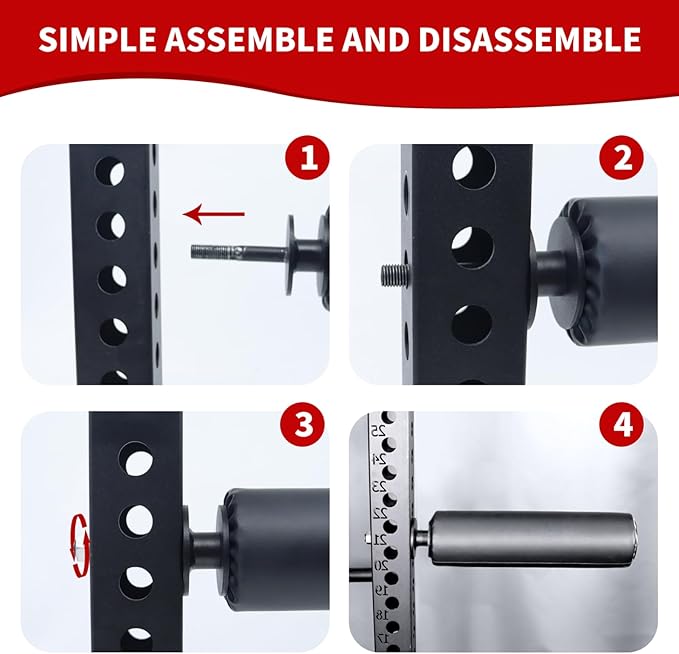 SIMPLE ASSEMBLE AND DISASSEMBLE

1

2

3

4

25
24
23
22
21
20
19
18
17