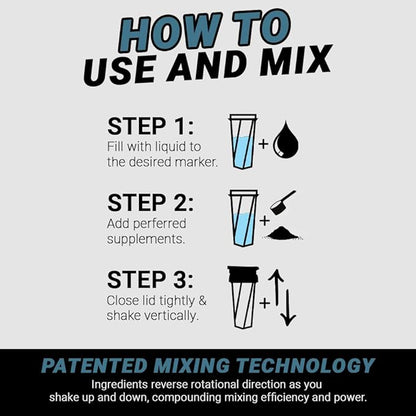 HOW TO
USE AND MIX

STEP 1:
Fill with liquid to the desired marker.

+

STEP 2:
Add perferred supplements.

+

STEP 3:
Close lid tightly & shake vertically.

+

PATENTED MIXING TECHNOLOGY
Ingredients reverse rotational direction as you shake up and down, compounding mixing efficiency and power.