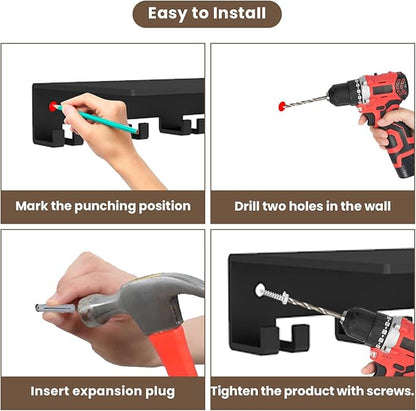 Easy to Install

Mark the punching position

Drill two holes in the wall

Insert expansion plug

Tighten the product with screws.