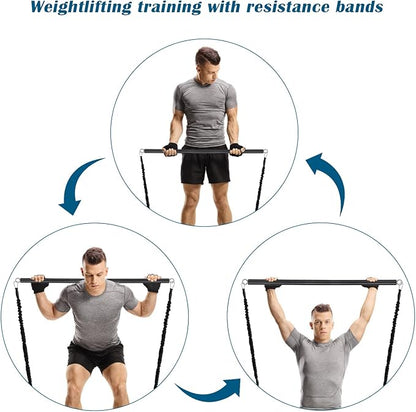 Weightlifting training with resistance bands