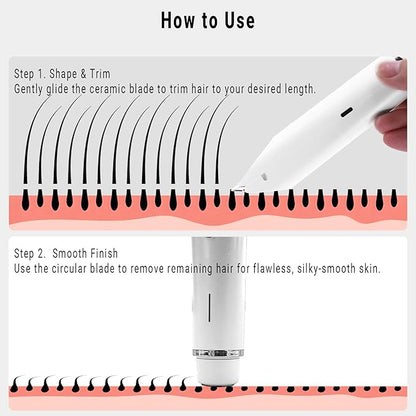 How to Use

Step 1. Shape & Trim
Gently glide the ceramic blade to trim hair to your desired length.

Step 2. Smooth Finish
Use the circular blade to remove remaining hair for flawless, silky-smooth skin.