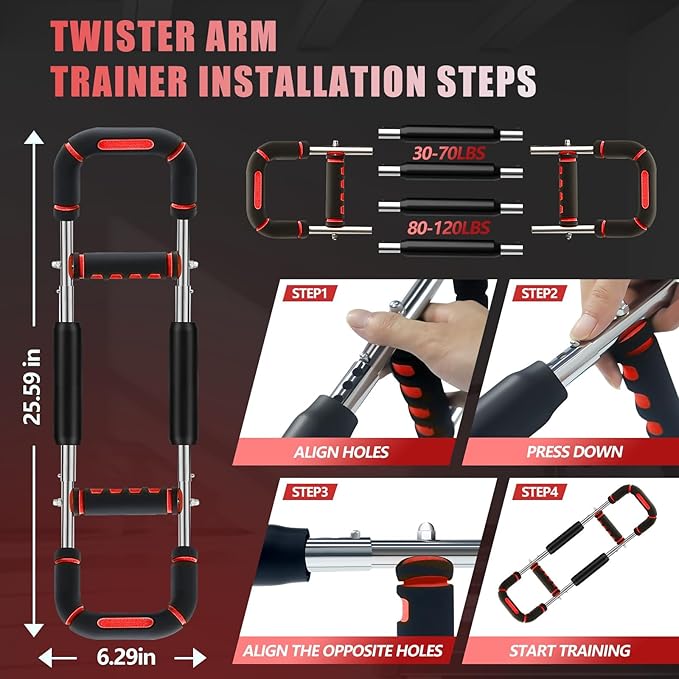 TWISTER ARM TRAINER INSTALLATION STEPS

25.59 in

6.29in

30-70LBS

80-120LBS

STEP1

ALIGN HOLES

STEP2

PRESS DOWN

STEP3

ALIGN THE OPPOSITE HOLES

STEP4

START TRAINING