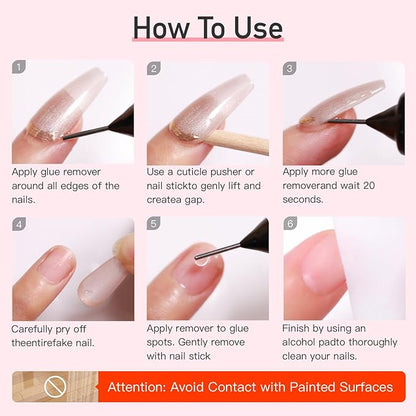 How To Use

1
Apply glue remover around all edges of the nails.

2
Use a cuticle pusher or nail stickto genly lift and createa gap.

3
Apply more glue removerand wait 20 seconds.

4
Carefully pry off theentirefake nail.

5
Apply remover to glue spots. Gently remove with nail stick

6
Finish by using an alcohol padto thoroughly clean your nails.

Attention: Avoid Contact with Painted Surfaces