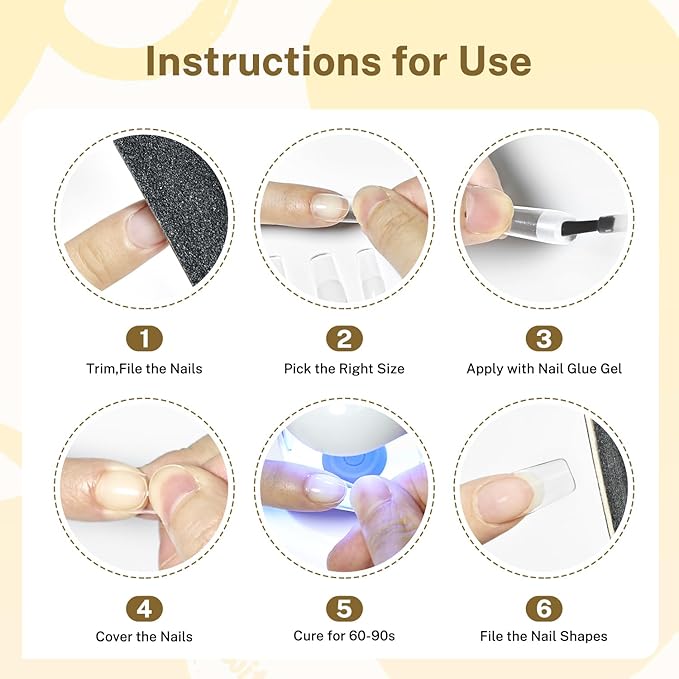 Instructions for Use

1
Trim,File the Nails

2
Pick the Right Size

3
Apply with Nail Glue Gel

4
Cover the Nails

5
Cure for 60-90s

6
File the Nail Shapes