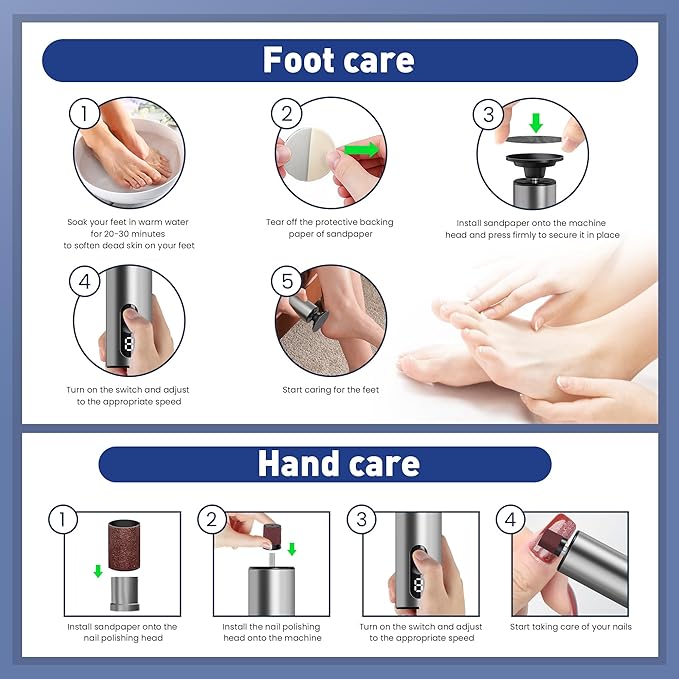 Foot care

1

Soak your feet in warm water for 20-30 minutes to soften dead skin on your feet

2

Tear off the protective backing paper of sandpaper

3

Install sandpaper onto the machine head and press firmly to secure it in place

4

8

Turn on the switch and adjust to the appropriate speed

5

Start caring for the feet

Hand care

1

Install sandpaper onto the nail polishing head

2

Install the nail polishing head onto the machine

3

8

Turn on the switch and adjust to the appropriate speed

4

Start taking care of your nails