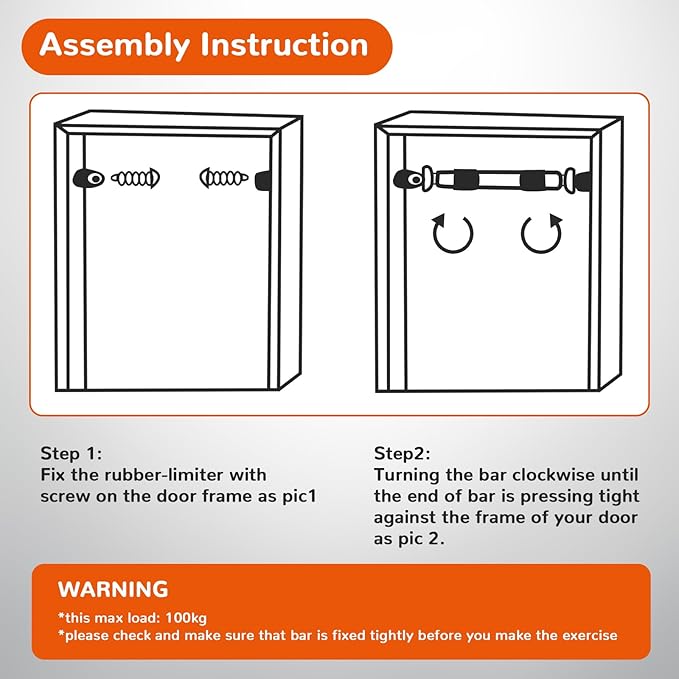 Assembly Instruction

Step 1:
Fix the rubber-limiter with screw on the door frame as pic1

Step2:
Turning the bar clockwise until the end of bar is pressing tight against the frame of your door as pic 2.

WARNING
*this max load: 100kg
*please check and make sure that bar is fixed tightly before you make the exercise