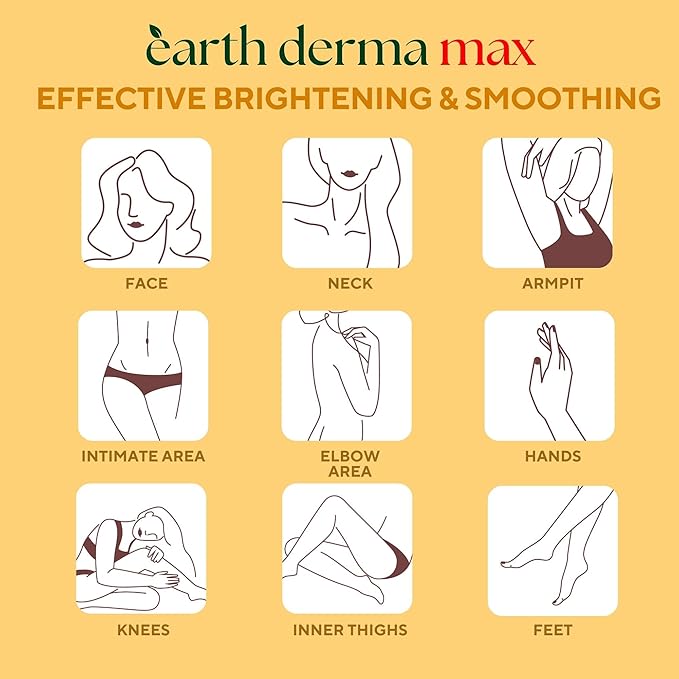 earth derma max

EFFECTIVE BRIGHTENING & SMOOTHING

FACE

NECK

ARMPIT

INTIMATE AREA

ELBOW AREA

HANDS

KNEES

INNER THIGHS

FEET