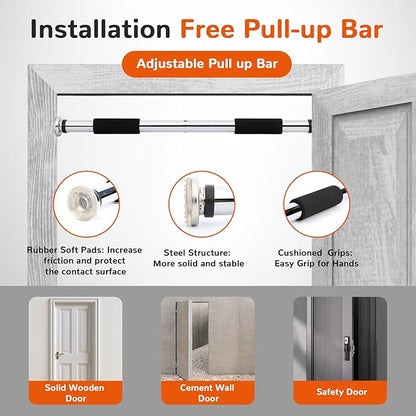 Installation Free Pull-up Bar

Adjustable Pull up Bar

Rubber Soft Pads: Increase friction and protect the contact surface

Steel Structure: More solid and stable

Cushioned Grips: Easy Grip for Hands

Solid Wooden Door

Cement Wall Door

Safety Door