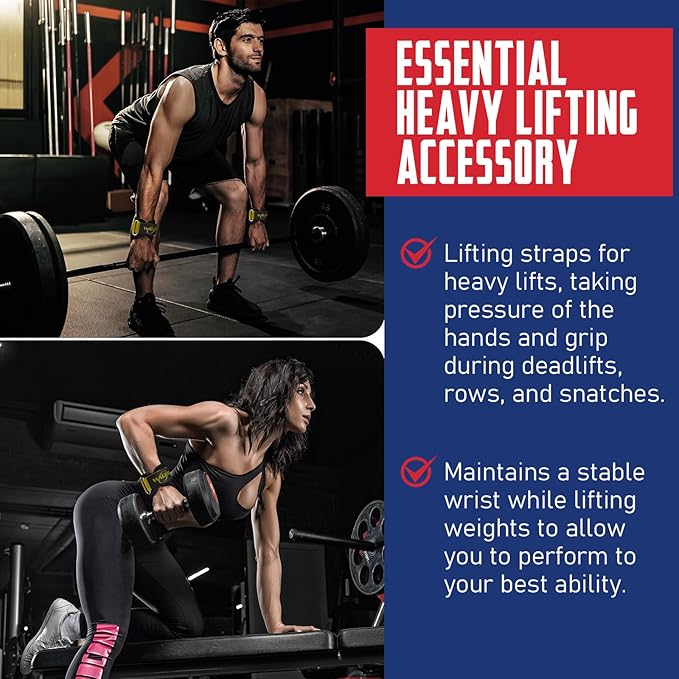 ESSENTIAL HEAVY LIFTING ACCESSORY

Lifting straps for heavy lifts, taking pressure of the hands and grip during deadlifts, rows, and snatches.

Maintains a stable wrist while lifting weights to allow you to perform to your best ability.