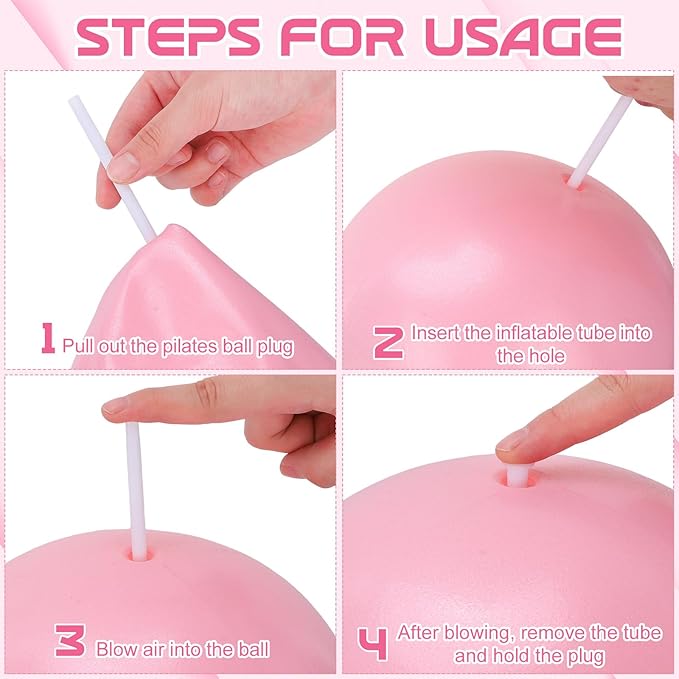 STEPS FOR USAGE

1 Pull out the pilates ball plug

2 Insert the inflatable tube into the hole

3 Blow air into the ball

4 After blowing, remove the tube and hold the plug