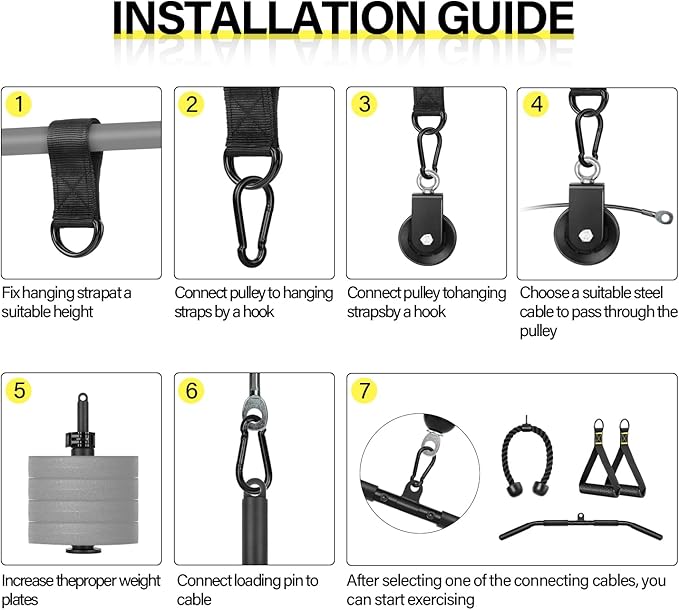 INSTALLATION GUIDE

1

Fix hanging strapat a suitable height

2

Connect pulley to hanging straps by a hook

3

Connect pulley tohanging strapsby a hook

4

Choose a suitable steel cable to pass through the pulley

5

Increase theproper weight plates

6

Connect loading pin to cable

7

After selecting one of the connecting cables, you can start exercising