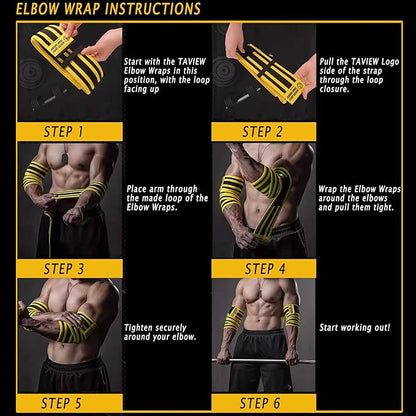 ELBOW WRAP INSTRUCTIONS

Start with the TAVIEW Elbow Wraps in this position, with the loop facing up

STEP 1

Pull the TAVIEW Logo side of the strap through the loop closure.

STEP 2

Place arm through the made loop of the Elbow Wraps.

STEP 3

Wrap the Elbow Wraps around the elbows and pull them tight.

STEP 4

Tighten securely around your elbow.

STEP 5

Start working out!

STEP 6