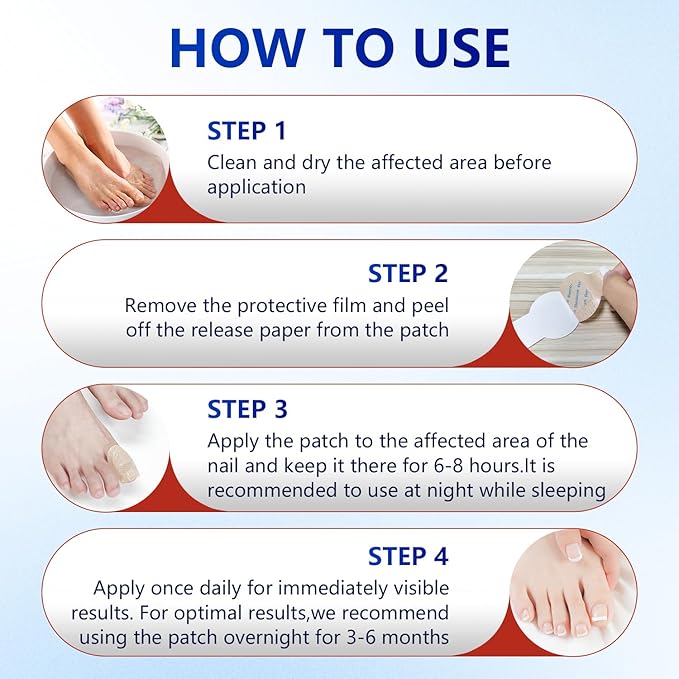 HOW TO USE

STEP 1
Clean and dry the affected area before application

STEP 2
Remove the protective film and peel off the release paper from the patch

STEP 3
Apply the patch to the affected area of the nail and keep it there for 6-8 hours.It is recommended to use at night while sleeping

STEP 4
Apply once daily for immediately visible results. For optimal results,we recommend using the patch overnight for 3-6 months