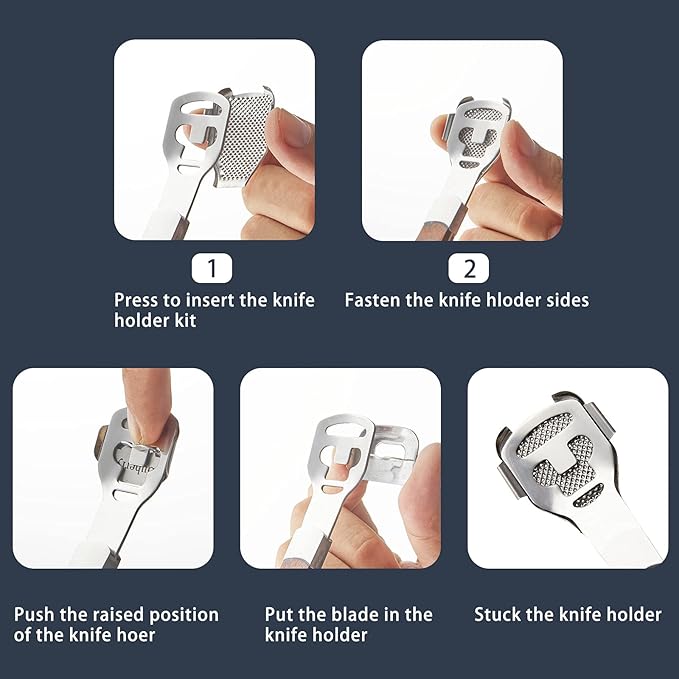 1
Press to insert the knife holder kit

2
Fasten the knife hloder sides

Push the raised position of the knife hoer

Put the blade in the knife holder

Stuck the knife holder