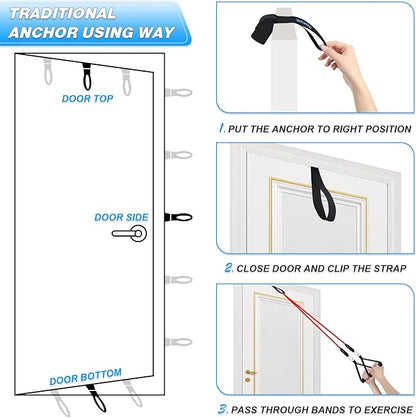 TRADITIONAL
ANCHOR USING WAY

DOOR TOP

DOOR SIDE

DOOR BOTTOM

1. PUT THE ANCHOR TO RIGHT POSITION

2. CLOSE DOOR AND CLIP THE STRAP

3. PASS THROUGH BANDS TO EXERCISE