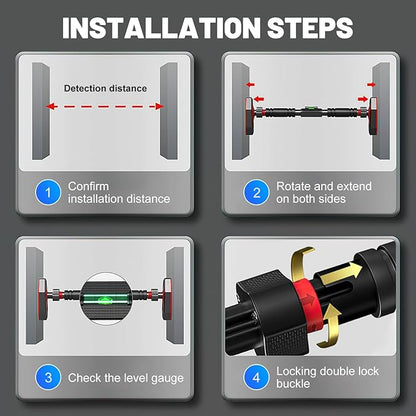 INSTALLATION STEPS

Detection distance

1 Confirm installation distance

2 Rotate and extend on both sides

3 Check the level gauge

4 Locking double lock buckle