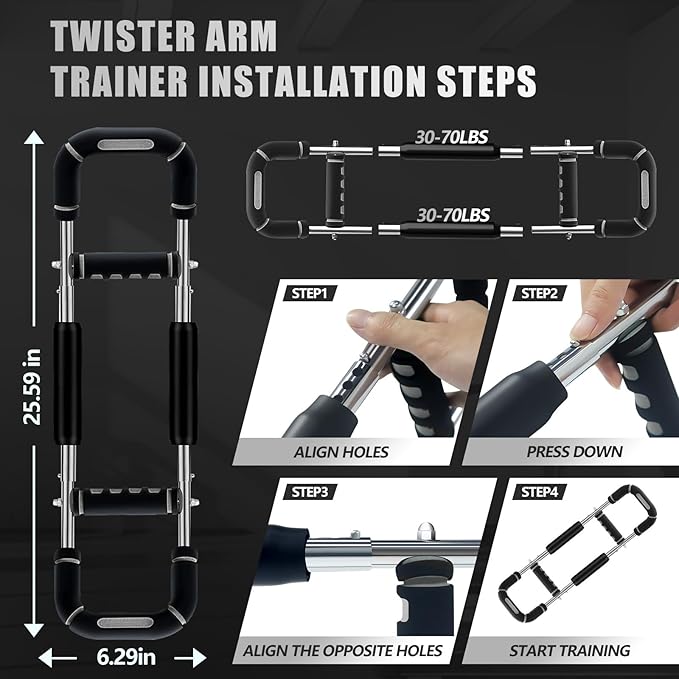 TWISTER ARM
TRAINER INSTALLATION STEPS

25.59 in

6.29in

30-70LBS

30-70LBS

STEP1

ALIGN HOLES

STEP2

PRESS DOWN

STEP3

ALIGN THE OPPOSITE HOLES

STEP4

START TRAINING