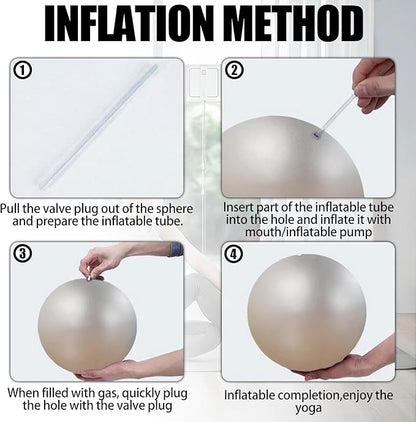 INFLATION METHOD

①

Pull the valve plug out of the sphere and prepare the inflatable tube.

②

Insert part of the inflatable tube into the hole and inflate it with mouth/inflatable pump

③

When filled with gas, quickly plug the hole with the valve plug

④

Inflatable completion,enjoy the yoga