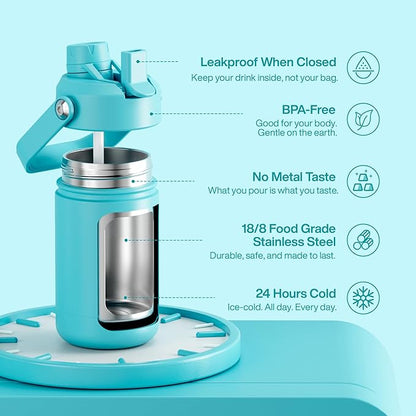 Leakproof When Closed
Keep your drink inside, not your bag.

BPA-Free
Good for your body.
Gentle on the earth.

No Metal Taste
What you pour is what you taste.

18/8 Food Grade
Stainless Steel
Durable, safe, and made to last.

24 Hours Cold
Ice-cold. All day. Every day.