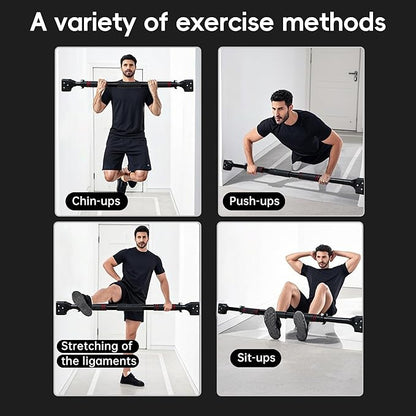 A variety of exercise methods

Chin-ups

Push-ups

Stretching of the ligaments

Sit-ups