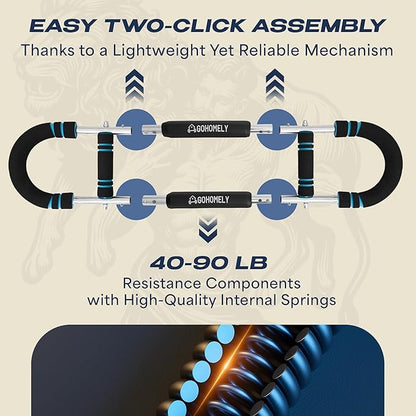 EASY TWO-CLICK ASSEMBLY
Thanks to a Lightweight Yet Reliable Mechanism

GOHOMELY

GOHOMELY

40-90 LB
Resistance Components with High-Quality Internal Springs