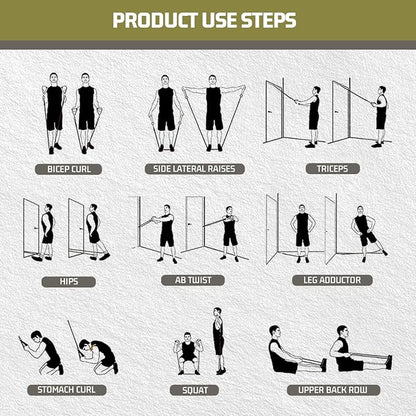 PRODUCT USE STEPS

BICEP CURL

SIDE LATERAL RAISES

TRICEPS

HIPS

AB TWIST

LEG ADDUCTOR

STOMACH CURL

SQUAT

UPPER BACK ROW