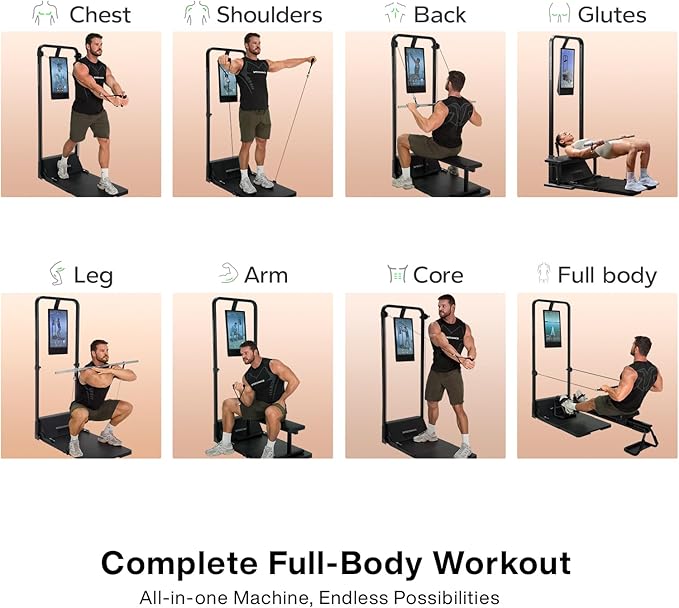 Chest
Shoulders
Back
Glutes

Leg
Arm
Core
Full body

Complete Full-Body Workout
All-in-one Machine, Endless Possibilities